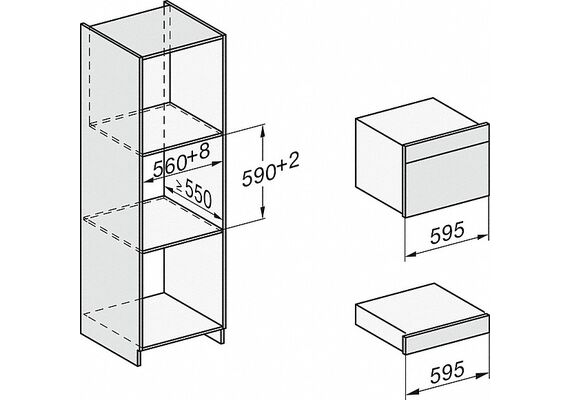 560+8

≥550

590+2

595

595