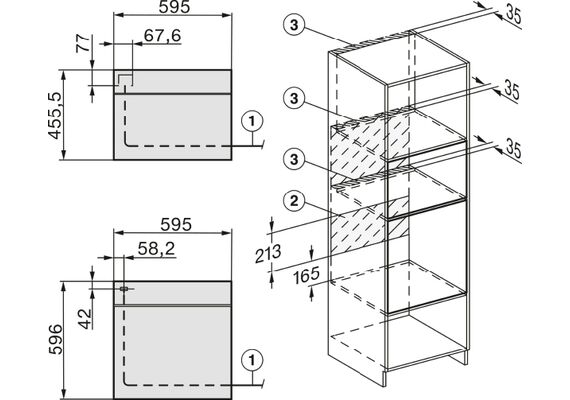 595
67,6
77
455,5
1
595
58,2
42
596
1
3
35
3
35
3
35
2
213
165