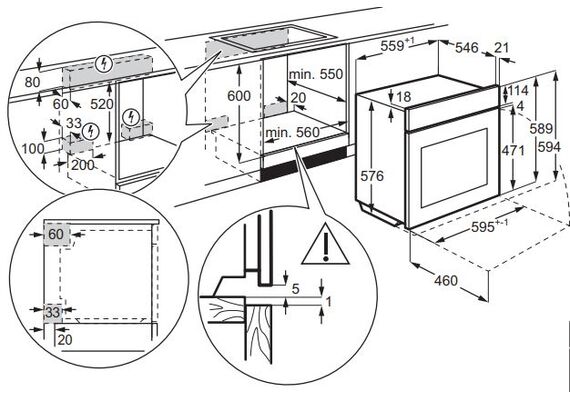 80
60
520
33
100
200
600
min. 550
20
min. 560
$559^{+1}$
546
21
18
114
4
589
594
471
576
$595^{+-1}$
460
60
33
20
5
1