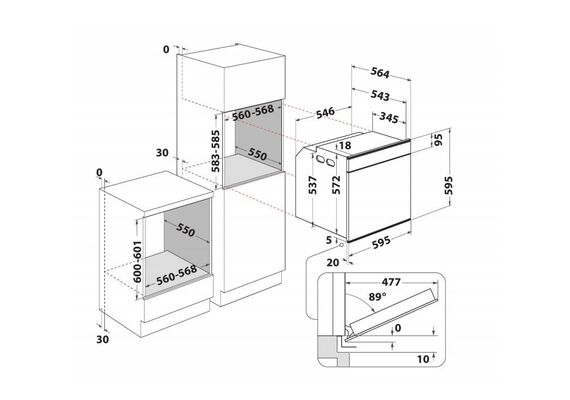 0
560-568
583-585
550
30
0
550
600-601
560-568
30
564
543
546
345
18
95
537
572
595
5
595
20
477
89°
0
10