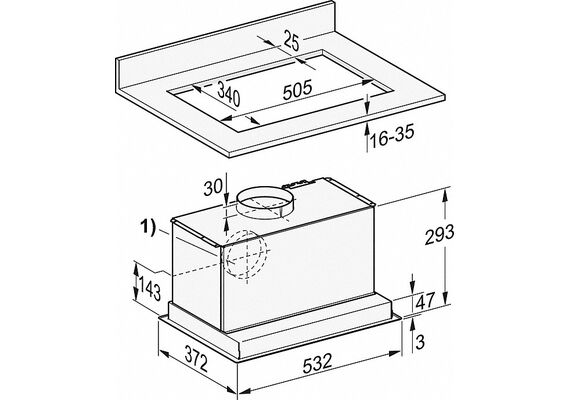 25
340
505
16-35
30
1)
293
143
47
3
372
532