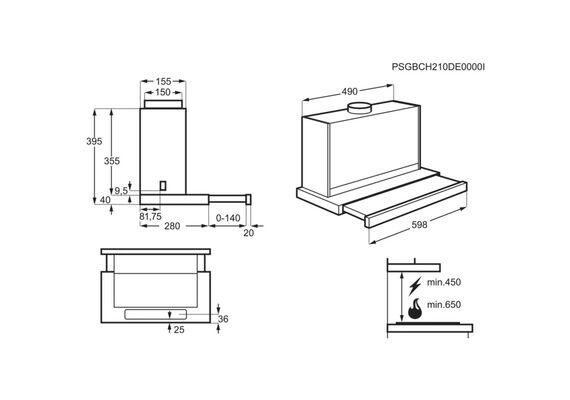 PSGBCH210DE0000I

155
150
395
355
9,5
40
81,75
280
0-140
20

490
598

36
25

min.450
min.650