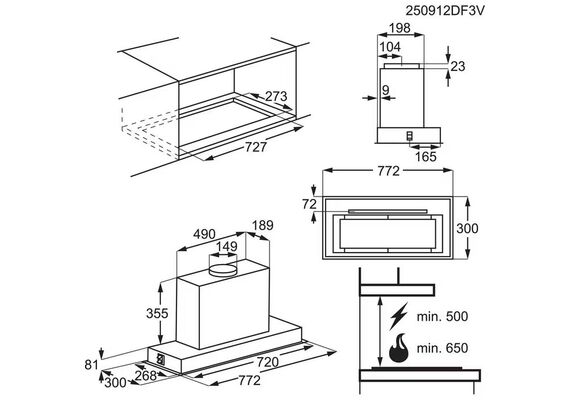 250912DF3V

273
727

198
104
23
9
165

772
72
300

490
189
149
355
81
300
268
720
772

min. 500
min. 650