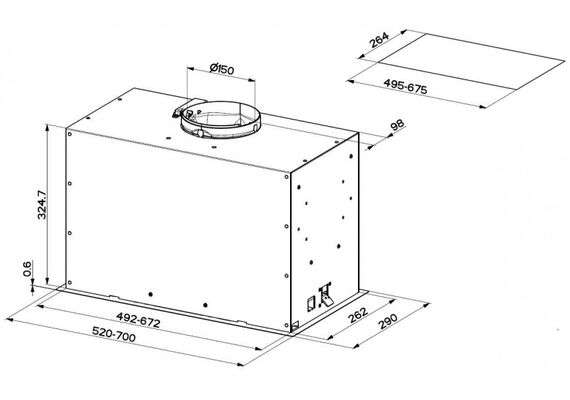 264
495-675
Ø150
98
324.7
0.6
492-672
520-700
262
290