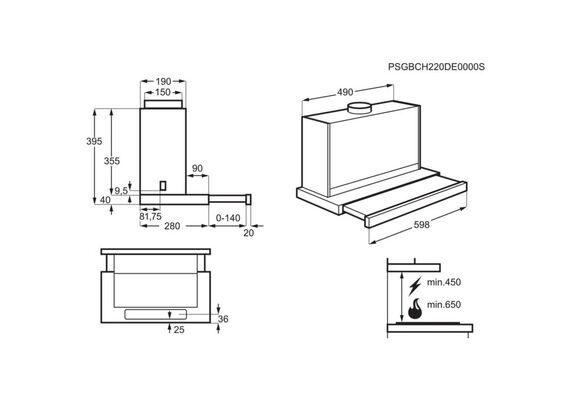 PSGBCH220DE0000S

190
150
395
355
90
9,5
40
81,75
280
0-140
20

490
598

36
25

min.450
min.650