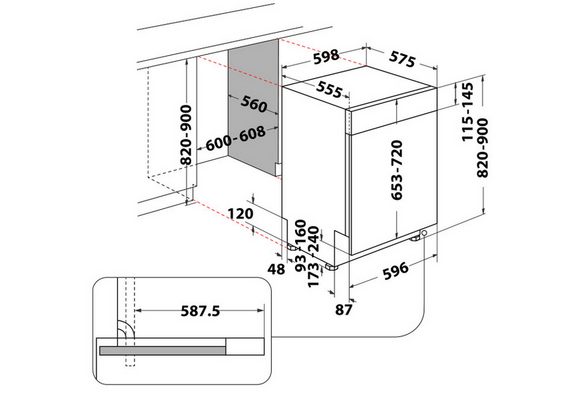 598
575
555
560
820-900
600-608
115-145
820-900
653-720
120
160
240
48
93
173
596
87
587.5