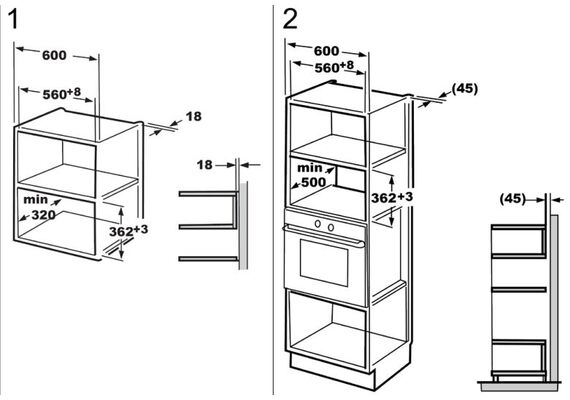 1

600

$560^{+8}$

18

18

min
320

$362^{+3}$

2

600

$560^{+8}$

(45)

min
500

$362^{+3}$

(45)