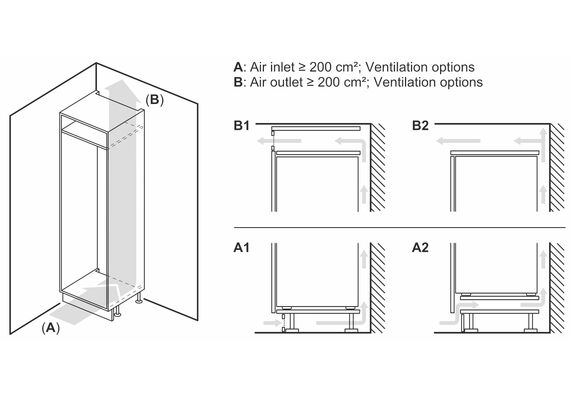 (B)

(A)

A: Air inlet ≥ 200 cm²; Ventilation options
B: Air outlet ≥ 200 cm²; Ventilation options

B1

B2

A1

A2