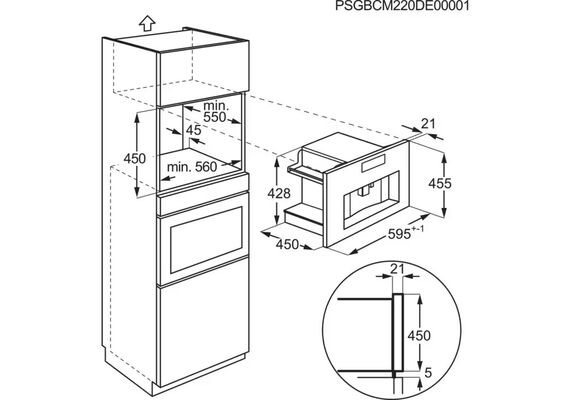 PSGBCM220DE00001

min. 550
45
450
min. 560

21
428
455
450
$595^{+-1}$

21
450
5