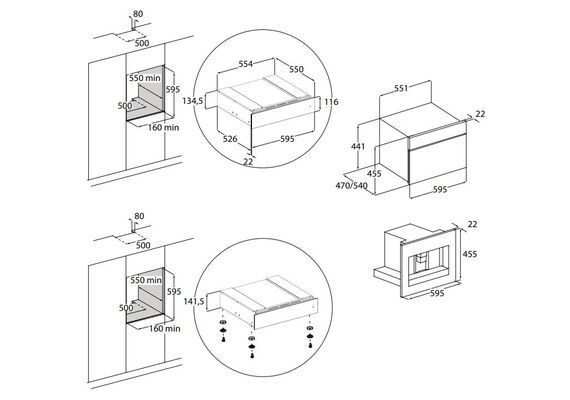 80
500
550 min
595
500
160 min

554
550
134,5
116
526
595
22

551
22
441
455
470/540
595

80
500
550 min
595
500
160 min

141,5

22
455
595