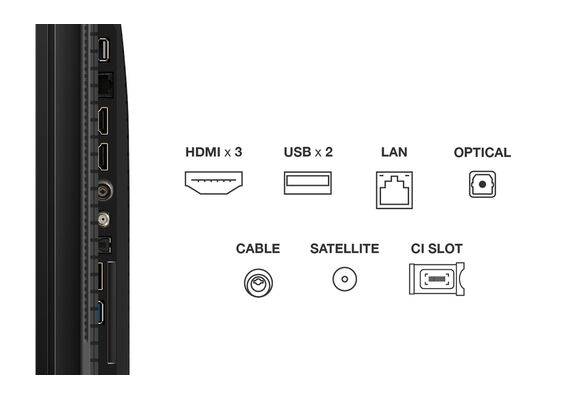 HDMI x 3
USB x 2
LAN
OPTICAL

CABLE
SATELLITE
CI SLOT