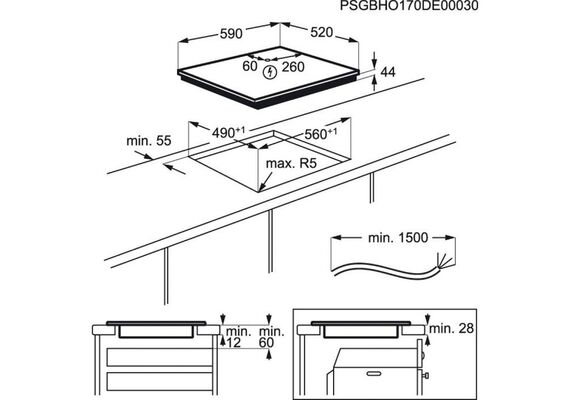 PSGBHO170DE00030

590
520
60
260
44
min. 55
$490^{+1}$
$560^{+1}$
max. R5
min. 1500
min. 12
min. 60
min. 28