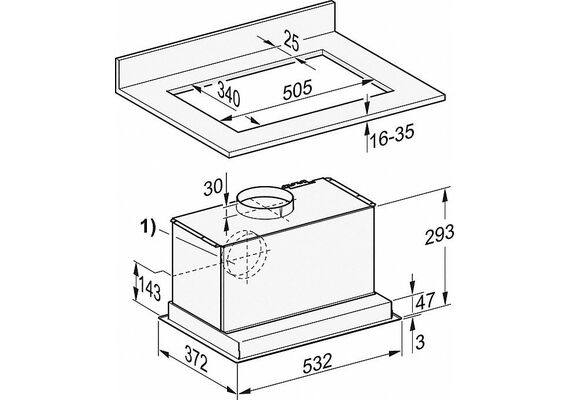 25
340
505
16-35
30
1)
293
143
47
3
372
532