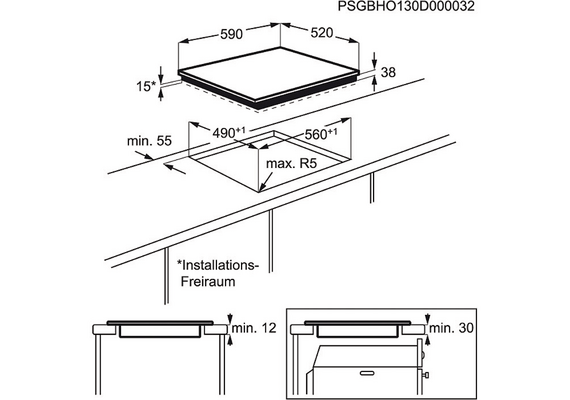 PSGBHO130D000032

590

520

15*

38

min. 55

$490^{+1}$

$560^{+1}$

max. R5

*Installations-Freiraum

min. 12

min. 30