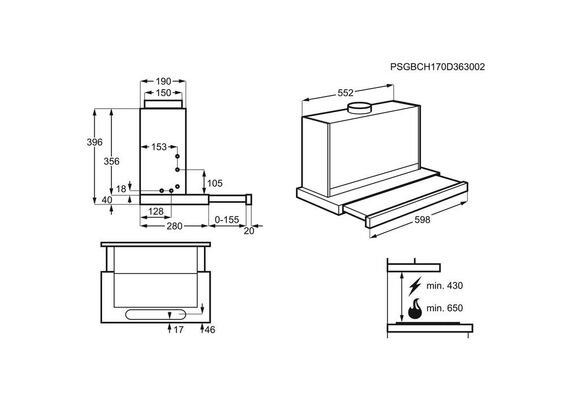 PSGBCH170D363002

190
150
396
356
153
105
18
40
128
280
0-155
20

552
598

17
46

min. 430
min. 650