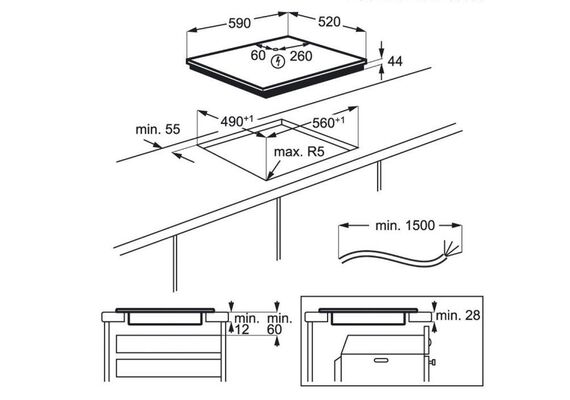 590
520
60
260
44
min. 55
$490^{+1}$
$560^{+1}$
max. R5
min. 1500
min. 12
min. 60
min. 28