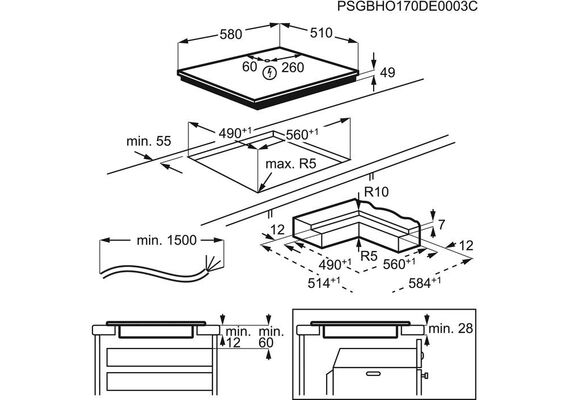 PSGBHO170DE0003C

580
510
60
260
49

min. 55
$490^{+1}$
$560^{+1}$
max. R5

R10
12
7
12
R5
$490^{+1}$
$560^{+1}$
$514^{+1}$
$584^{+1}$

min. 1500

min. 12
min. 60

min. 28