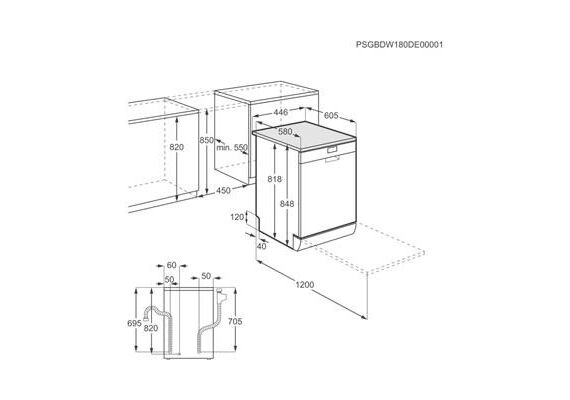 PSGBDW180DE00001

446
605
580
820
850
min. 550
818
848
450
120
40
1200

60
50
50
695
820
705