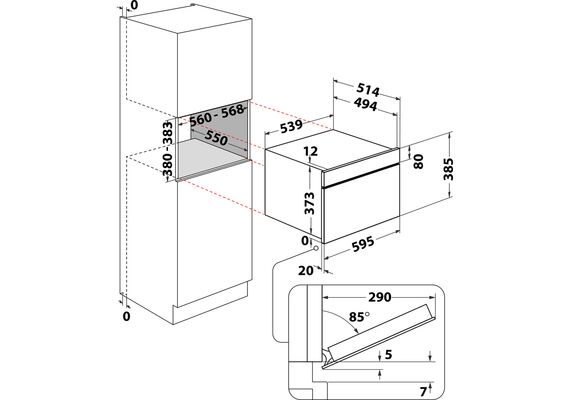 0
560 - 568
550
380 - 383
0
514
494
539
12
80
385
373
0
595
20
290
85°
5
7