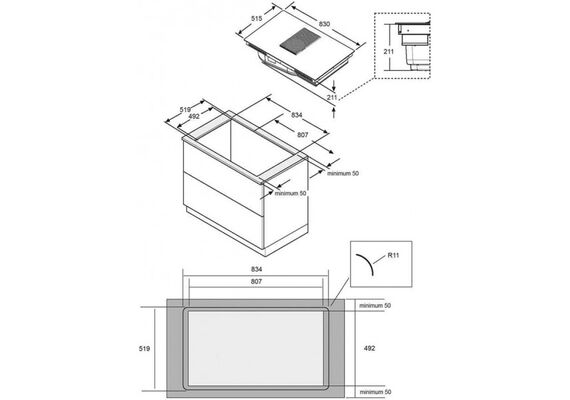 515
830
211
211
519
492
834
807
minimum 50
minimum 50
R11
834
807
minimum 50
519
492
minimum 50