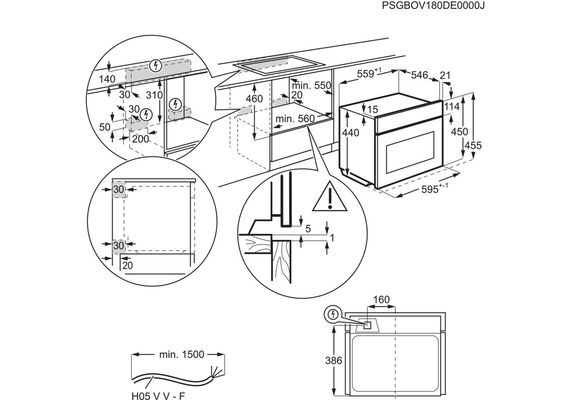 PSGBOV180DE0000J

140
30
310
30
50
200

460
min. 550
20
min. 560

$559^{+1}$
546
21
15
114
440
450
455
$595^{+-1}$

30
30
20

5
1

160
386

min. 1500
H05 V V - F