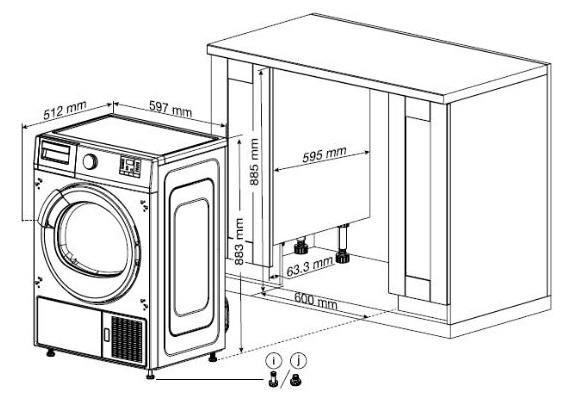 512 mm
597 mm
885 mm
595 mm
883 mm
63.3 mm
600 mm
i
j