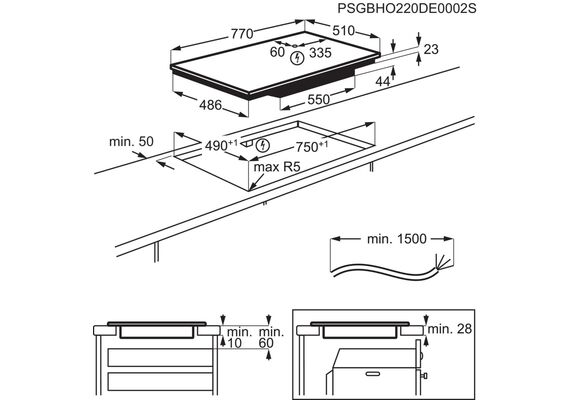 PSGBHO220DE0002S

770
510
60
335
23
44
486
550

min. 50
$490^{+1}$
$750^{+1}$
max R5

min. 1500

min. 10
min. 60

min. 28