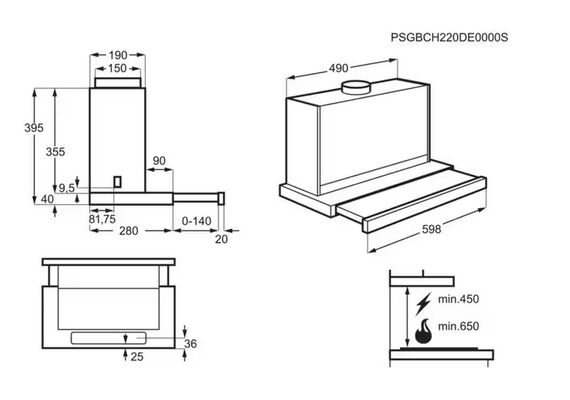 PSGBCH220DE0000S

190
150
395
355
90
9,5
40
81,75
280
0-140
20

490
598

36
25

min.450
min.650