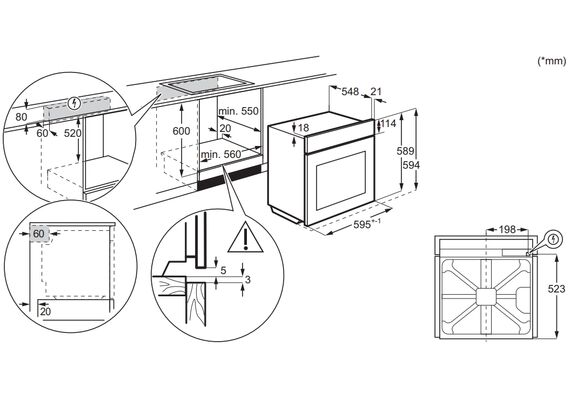 (*mm)

80
60
520

600
min. 550
20
min. 560

548
21
18
114
589
594
595*-1

60
20

5
3

198
523