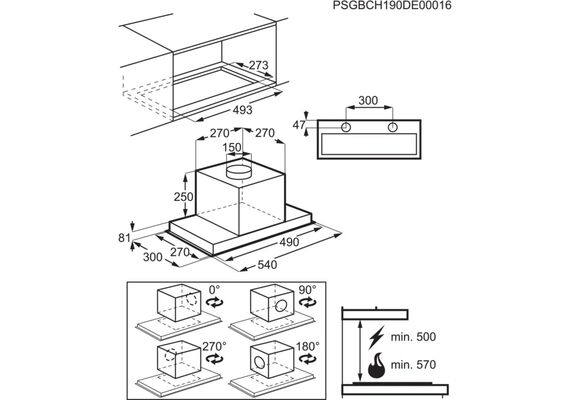 PSGBCH190DE00016

273

493

300

47

270 270

150

250

81

300 270

490

540

0°

90°

270°

180°

min. 500

min. 570