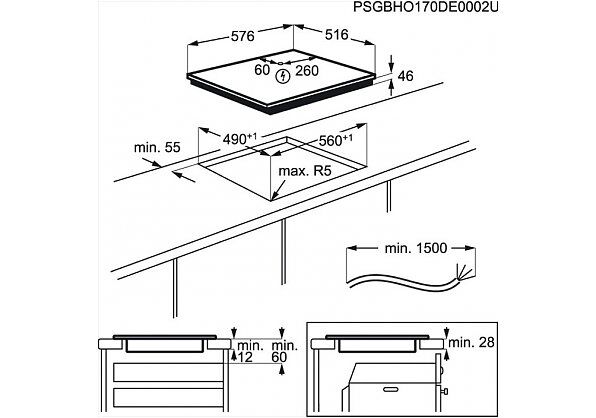 PSGBHO170DE0002U

576

516

60

260

46

min. 55

$490^{+1}$

$560^{+1}$

max. R5

min. 1500

min.
12

min.
60

min. 28