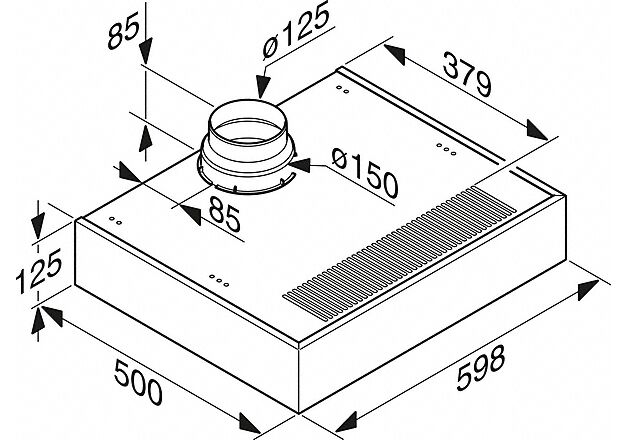 85
ø125
379
ø150
85
125
500
598