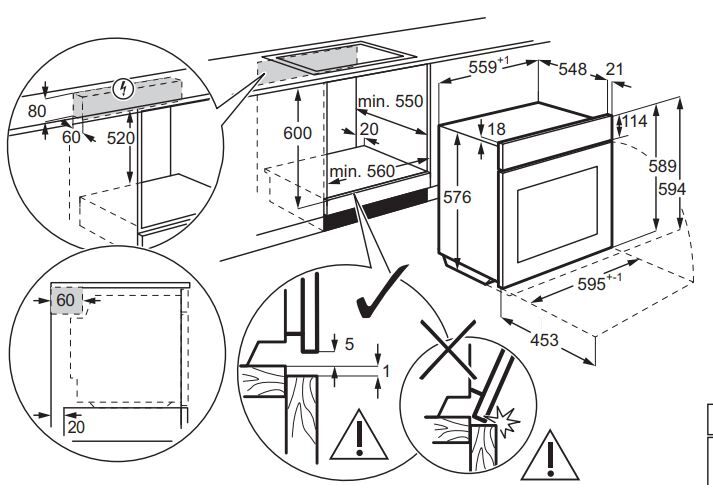 80
60
520
600
min. 550
20
min. 560
$559^{+1}$
548
21
18
114
576
589
594
$595^{+-1}$
453
60
20
5
1