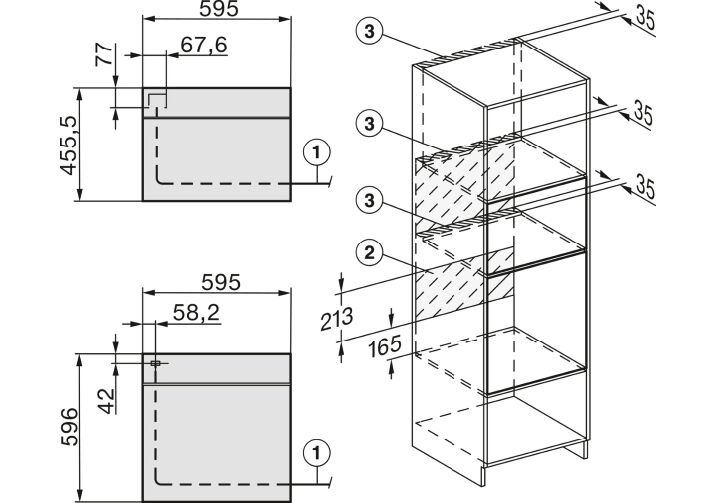 595
67,6
77
455,5
1
595
58,2
42
596
1
3
35
3
35
3
35
2
213
165