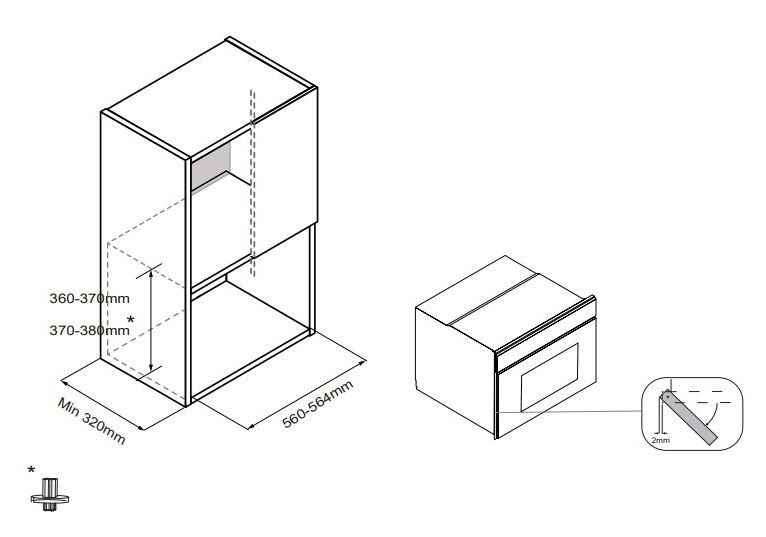 360-370mm

370-380mm *

Min 320mm

560-564mm

2mm

*