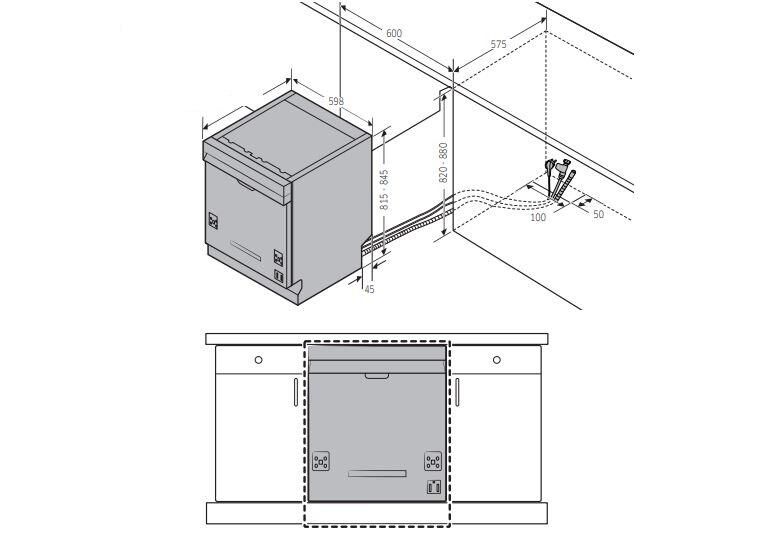 600
575
598
815 - 845
820 - 880
100
50
45