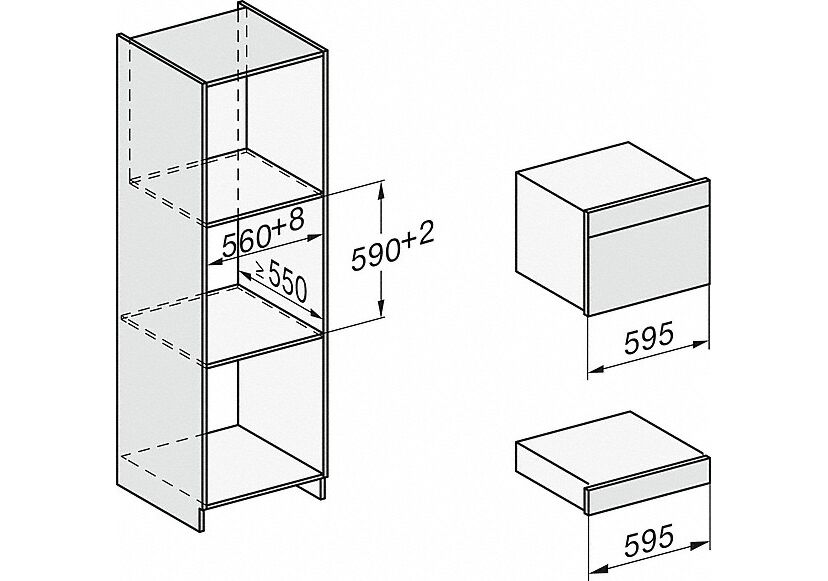 560+8
≥550
590+2
595
595