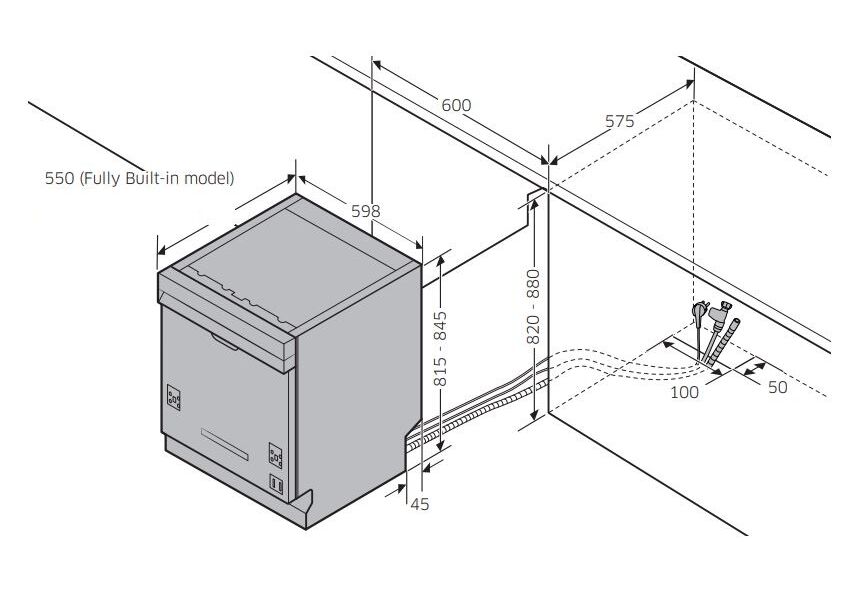 600
575
550 (Fully Built-in model)
598
815 - 845
820 - 880
100
50
45