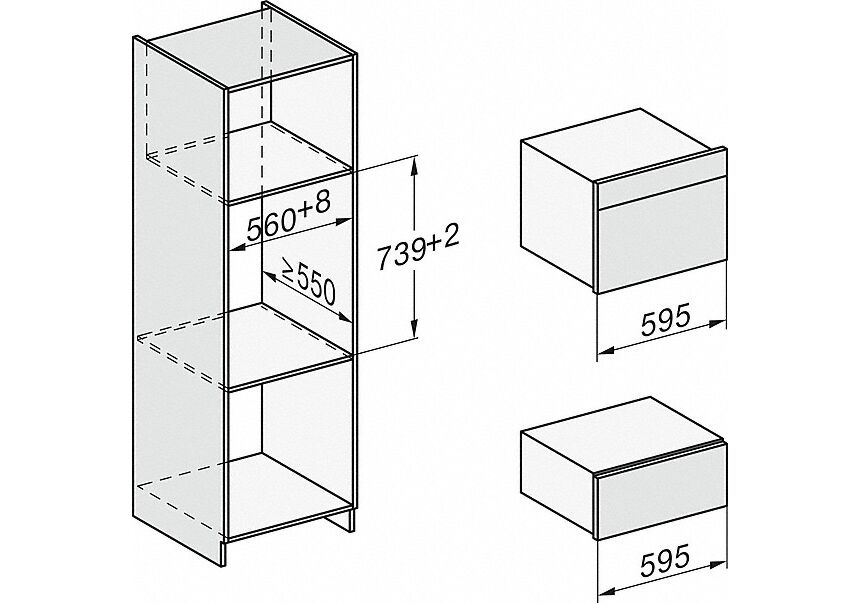 560+8

≥550

739+2

595

595