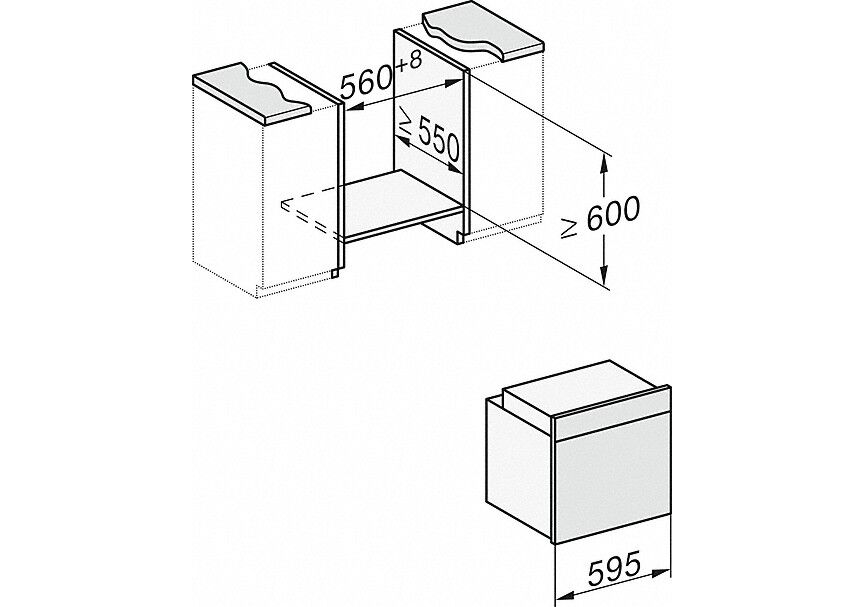 $560^{+8}$

$\geq 550$

$\geq 600$

595