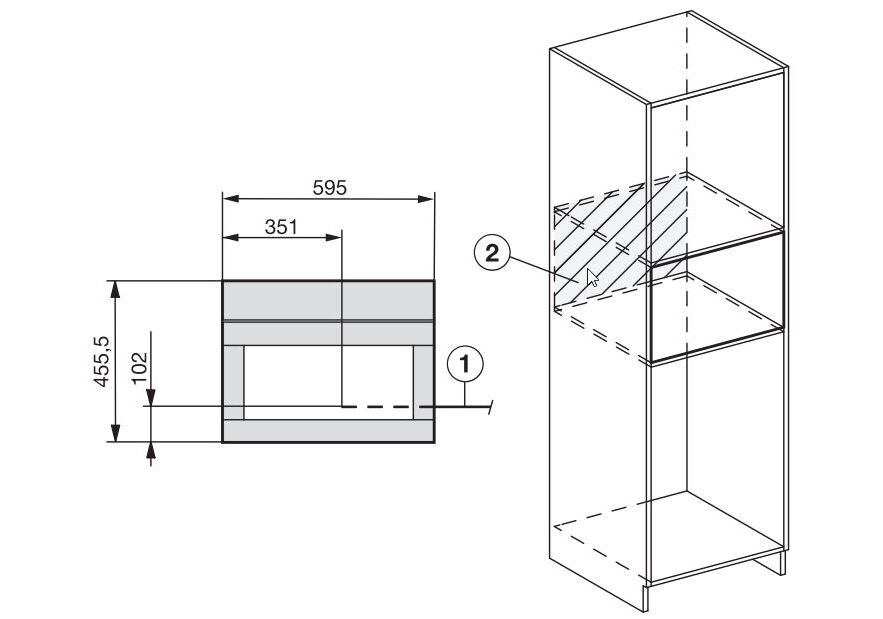 595

351

455,5

102

1

2