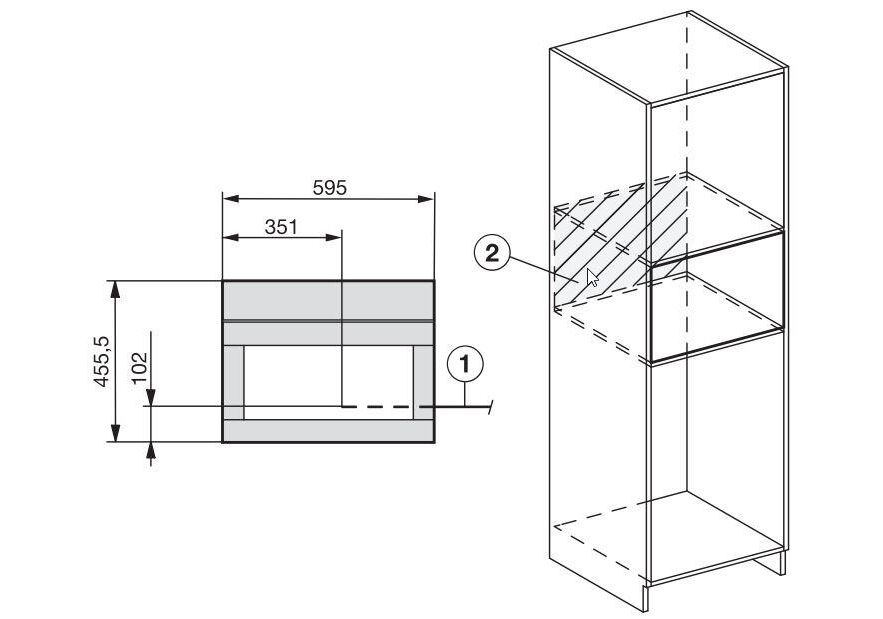 595
351
455,5
102
1
2