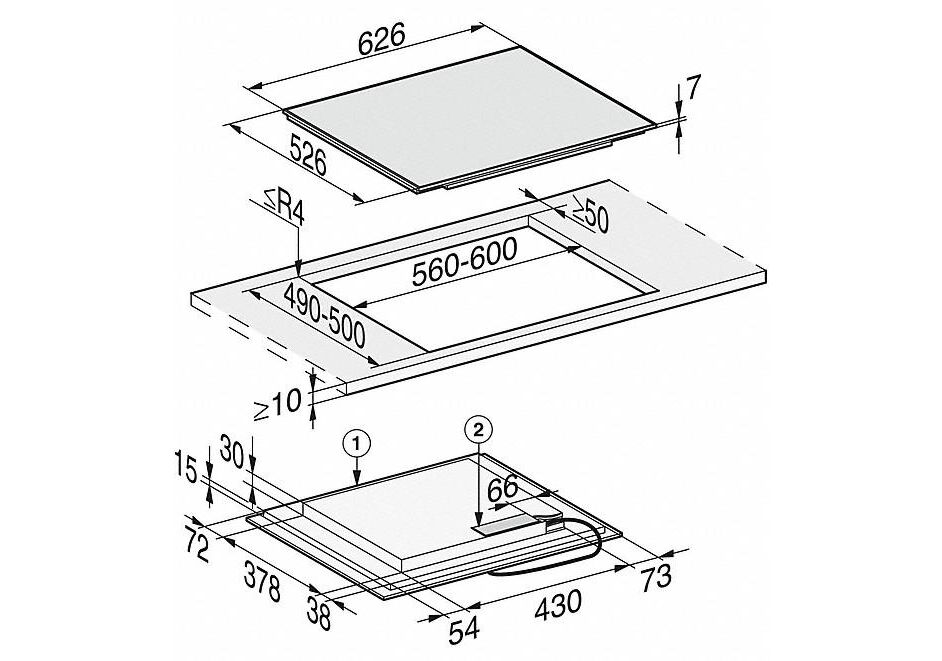 626

7

526

≤R4

≥50

560-600

490-500

≥10

①

②

30

15

66

72

378

38

54

430

73