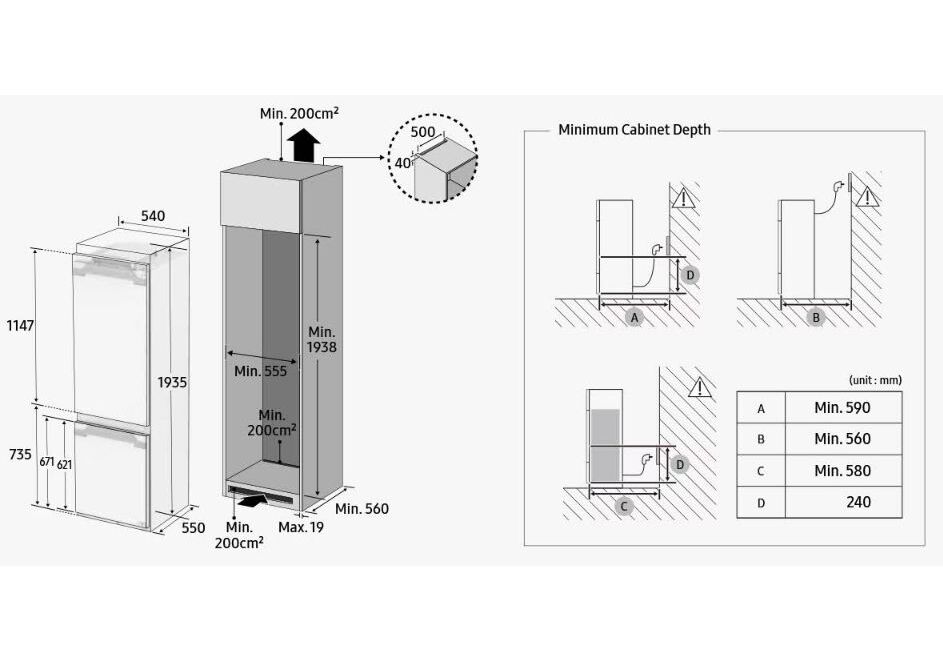 540

1147

1935

735

671

621

550

Min. 200cm²

500

40

Min. 1938

Min. 555

Min. 200cm²

Min. 200cm²

Max. 19

Min. 560

Minimum Cabinet Depth

D

A

B

D

C

(unit : mm)

| A | Min. 590 |
|---|---|
| B | Min. 560 |
| C | Min. 580 |
| D | 240 |