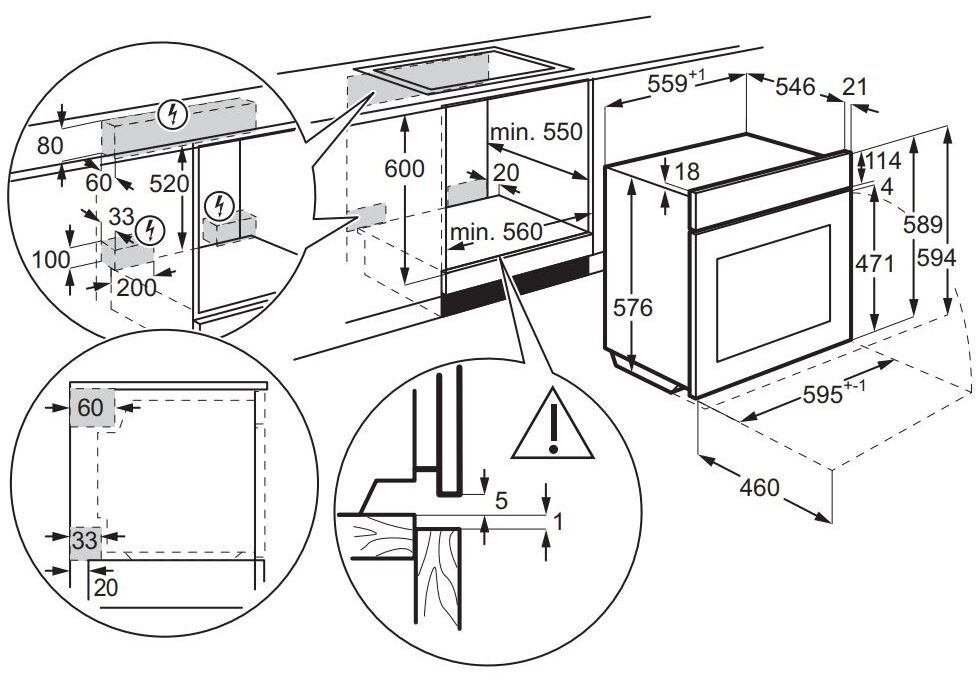 80
60
520
33
100
200
600
min. 550
20
min. 560
$559^{+1}$
546
21
18
114
4
589
594
471
576
$595^{+-1}$
460
60
33
20
5
1