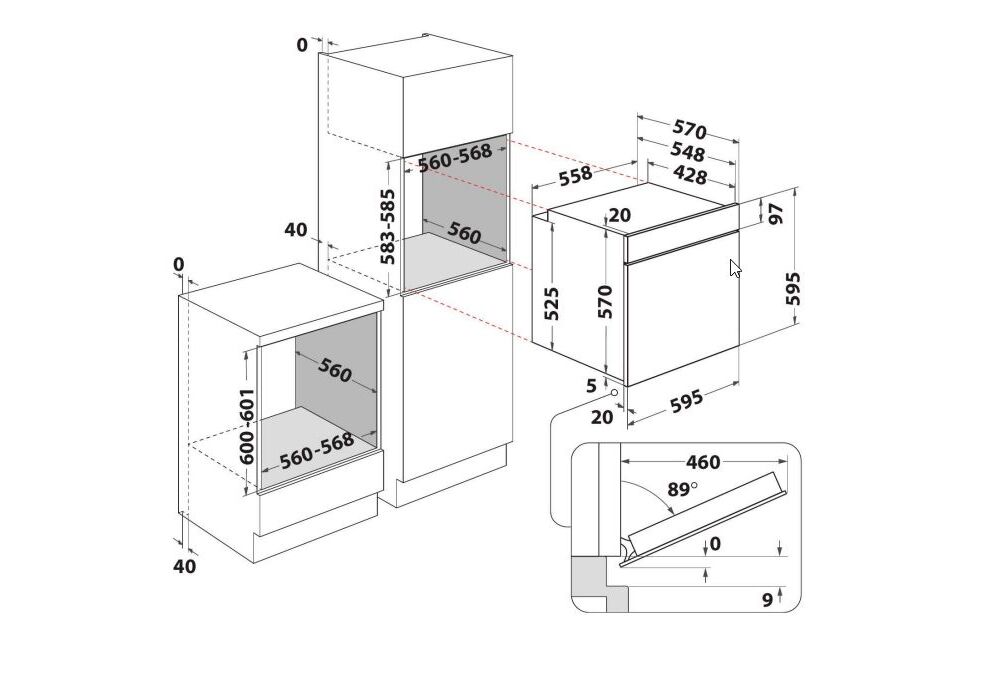 0
560-568
583-585
560
40
0
560
600-601
560-568
0
40
570
548
428
558
20
97
525
570
595
5
20
595
460
89°
0
9