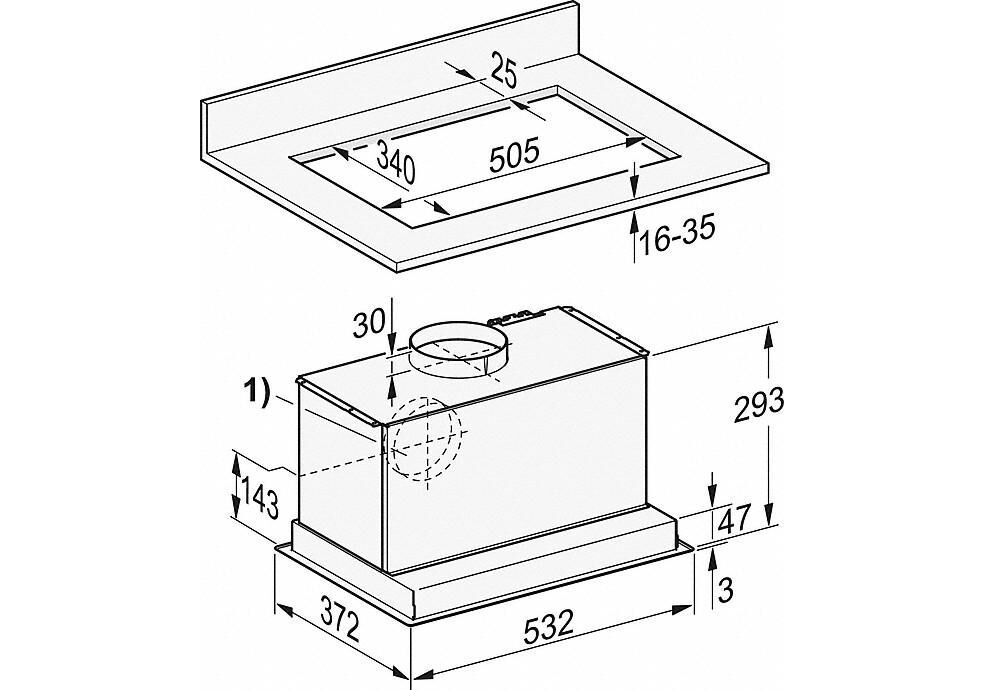 25
340
505
16-35
30
1)
293
143
47
3
372
532