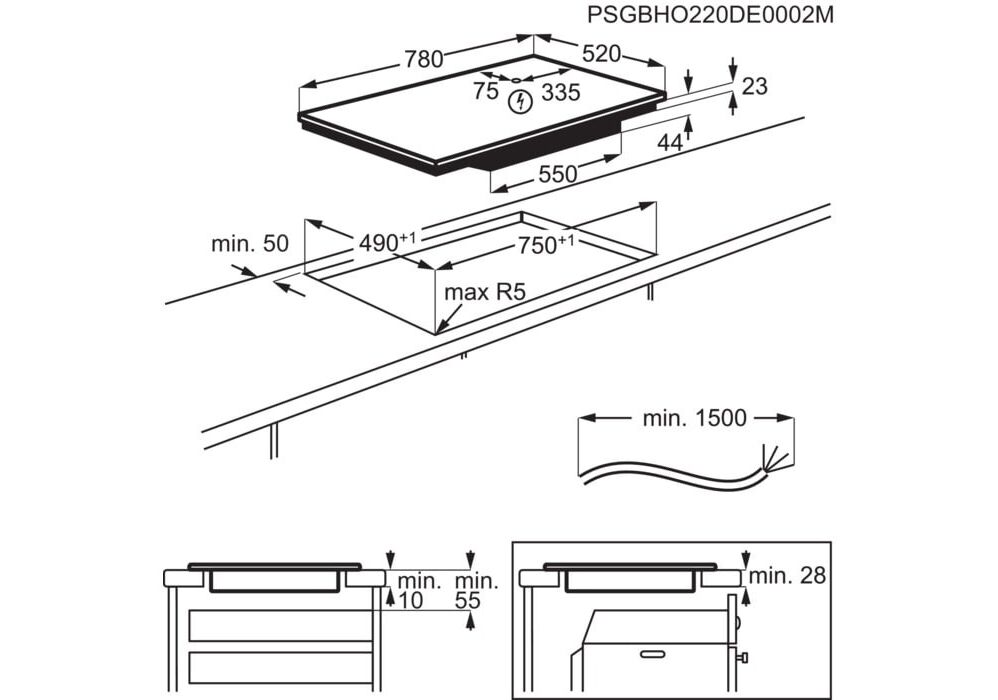 PSGBHO220DE0002M

780

520

75

335

23

44

550

min. 50

$490^{+1}$

$750^{+1}$

max R5

min. 1500

min. 10

min. 55

min. 28