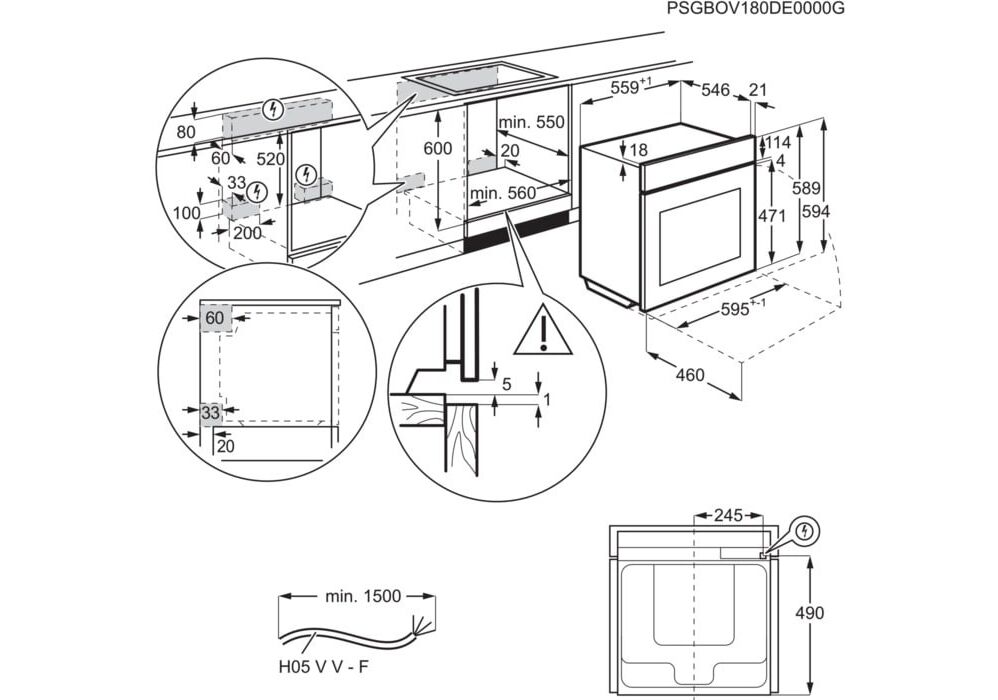 PSGBOV180DE0000G

80

60

520

33

100

200

600

min. 550

20

min. 560

$559^{+1}$

546

21

18

114

4

471

589

594

$595^{+-1}$

460

60

33

20

5

1

245

490

min. 1500

H05 V V - F