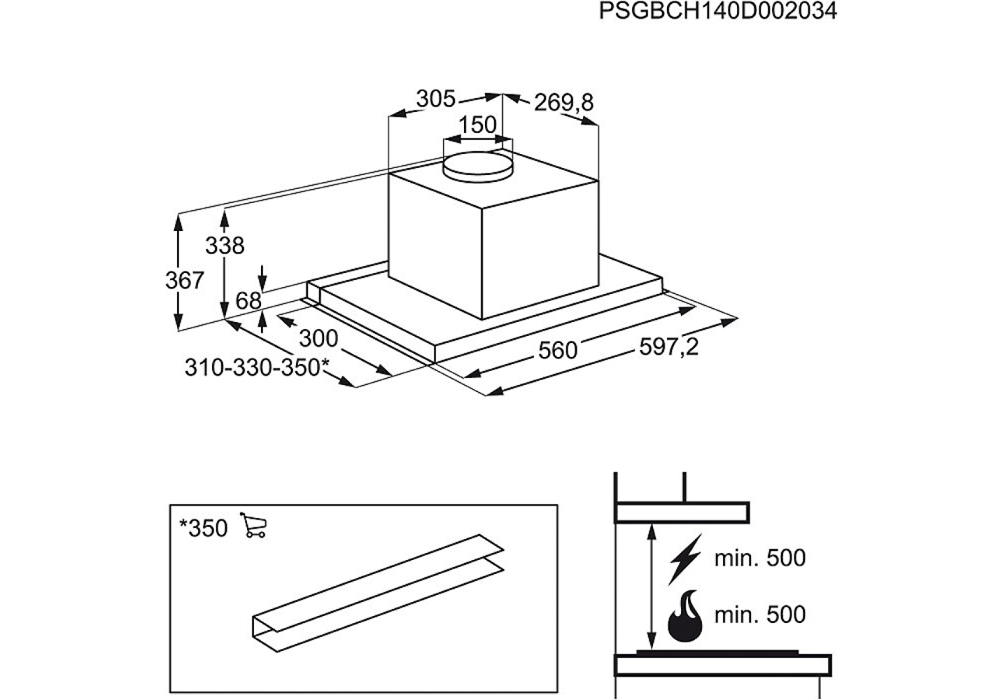 PSGBCH140D002034

305
269,8
150
338
367
68
300
310-330-350*
560
597,2

*350

min. 500
min. 500